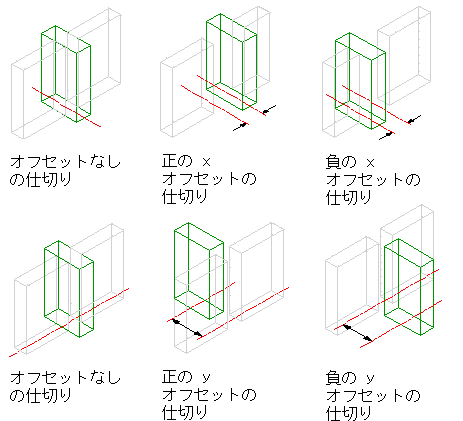 オフセットなしの仕切り

正の x オフセットの仕切り

負の x オフセットの仕切り

オフセットなしの仕切り

正の y オフセットの仕切り

負の y オフセットの仕切り