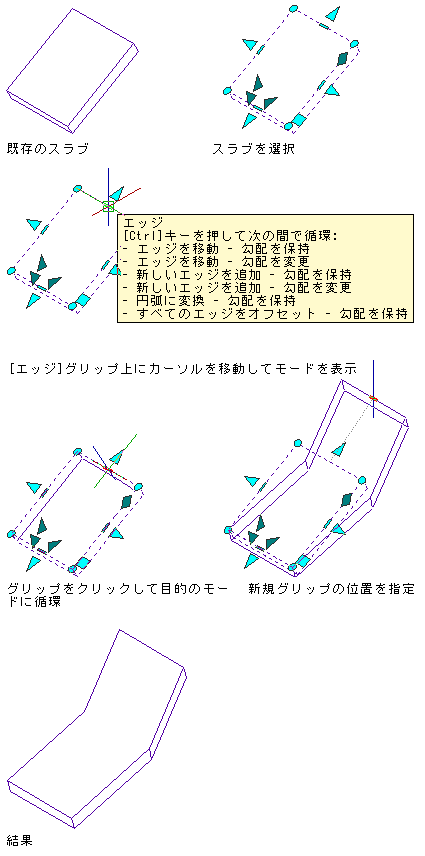 既存のスラブ

スラブを選択

エッジ
[Ctrl]キーを押して次の間で循環:
- エッジを移動 - 勾配を保持
- エッジを移動 - 勾配を変更
- 新しいエッジを追加 - 勾配を保持
- 新しいエッジを追加 - 勾配を変更
- 円弧に変換 - 勾配を保持
- すべてのエッジをオフセット - 勾配を保持

[エッジ]グリップ上にカーソルを移動してモードを表示

グリップをクリックして目的のモードに循環

新規グリップの位置を指定

結果