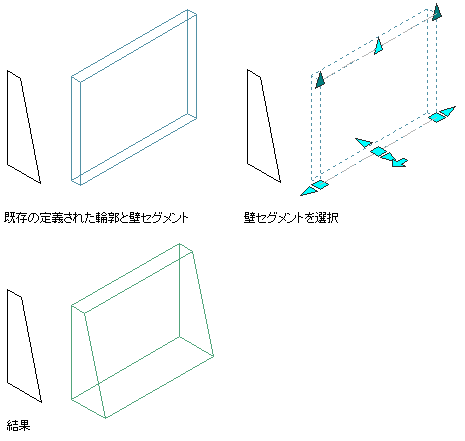 既存の定義された輪郭と壁セグメント

壁セグメントを選択

結果