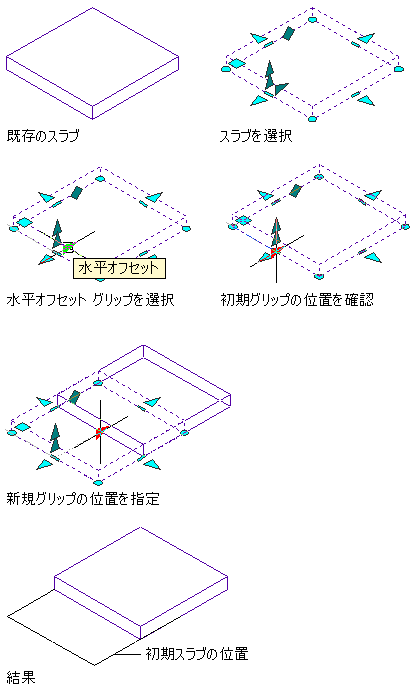 既存のスラブ

スラブを選択

水平オフセット

水平オフセット グリップを選択

初期グリップの位置を確認

新規グリップの位置を指定

初期スラブの位置

結果