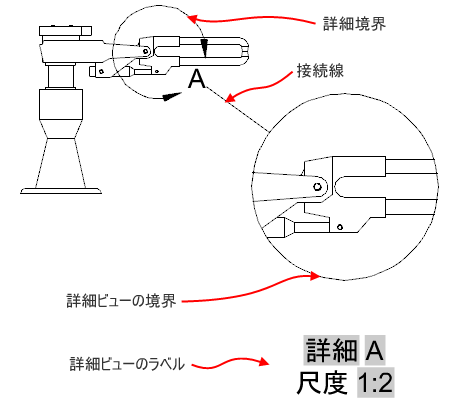 詳細境界

接続線

A

詳細ビューの境界

詳細ビューのラベル

詳細 A
尺度 1:2