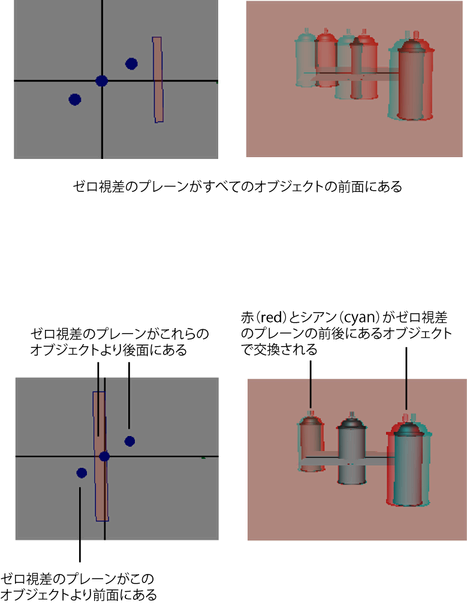 ゼロ視差のプレーンがすべてのオブジェクトの前面にある

ゼロ視差のプレーンがこれらのオブジェクトより後面にある

赤(red)とシアン(cyan)がゼロ視差のプレーンの前後にあるオブジェクトで交換される

ゼロ視差のプレーンがこのオブジェクトより前面にある