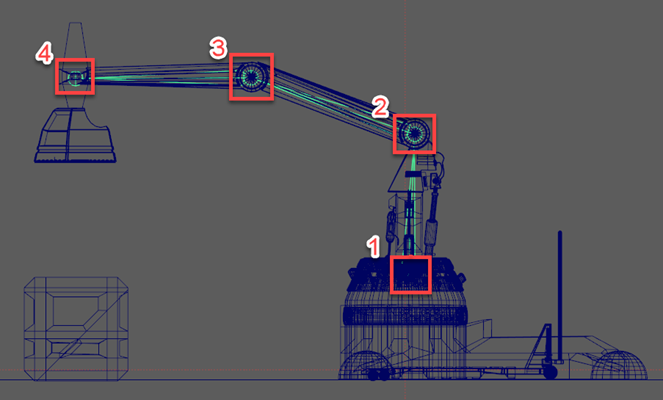 4
3
2
1