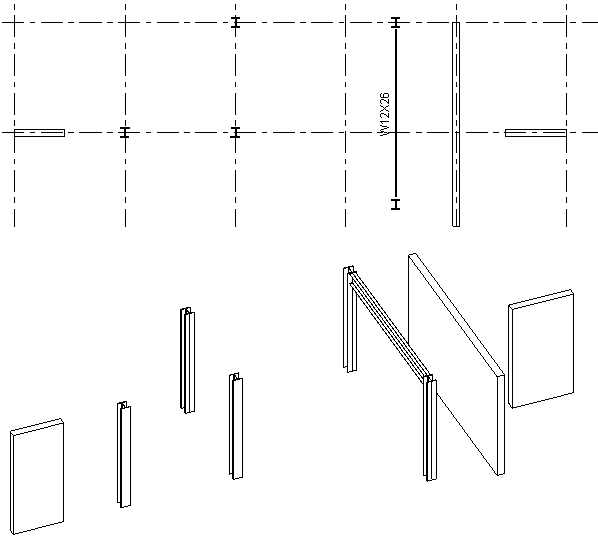 W12X26