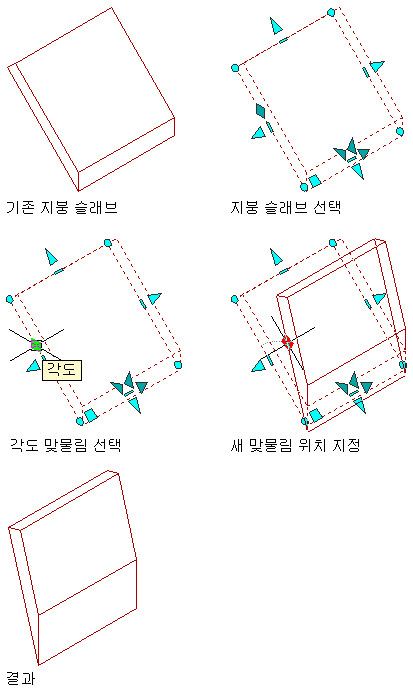 기존 지붕 슬래브

지붕 슬래브 선택

각도

각도 맞물림 선택

새 맞물림 위치 지정

결과