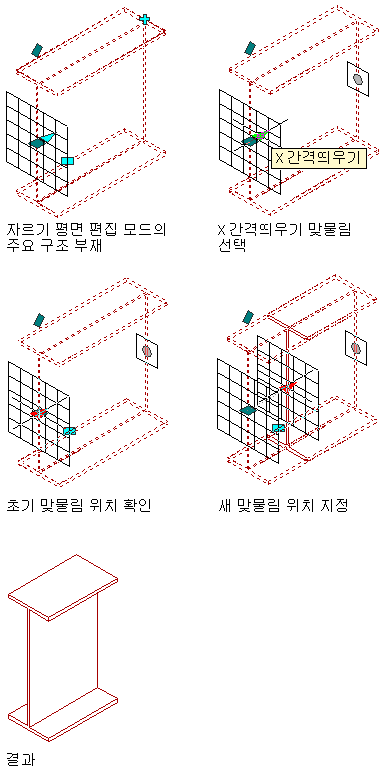 X 간격띄우기

자르기 평면 편집 모드의 주요 구조 부재

X 간격띄우기 맞물림 선택

초기 맞물림 위치 확인

새 맞물림 위치 지정

결과