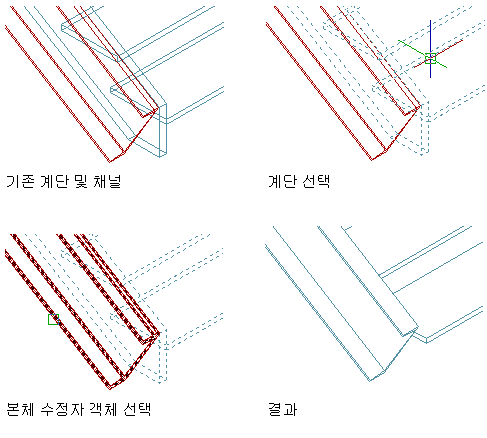 기존 계단 및 채널

계단 선택

본체 수정자 객체 선택

결과