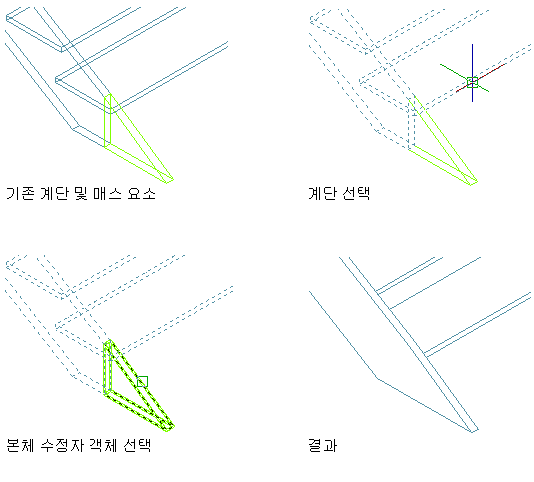 기존 계단 및 매스 요소

계단 선택

본체 수정자 객체 선택

결과