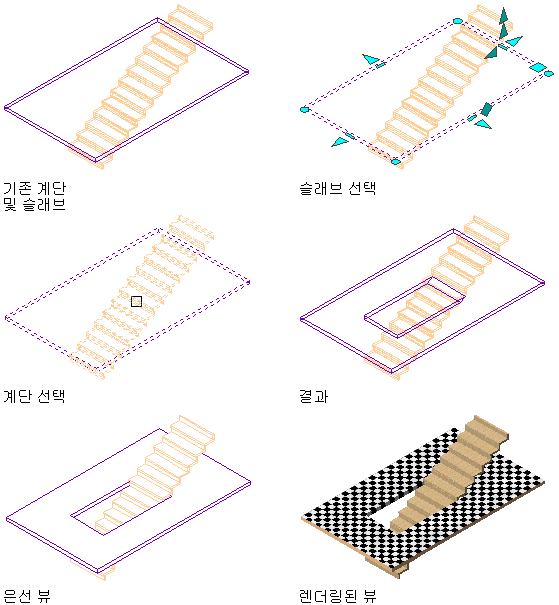 기존 계단
및 슬래브

슬래브 선택

계단 선택

결과

은선 뷰

렌더링된 뷰