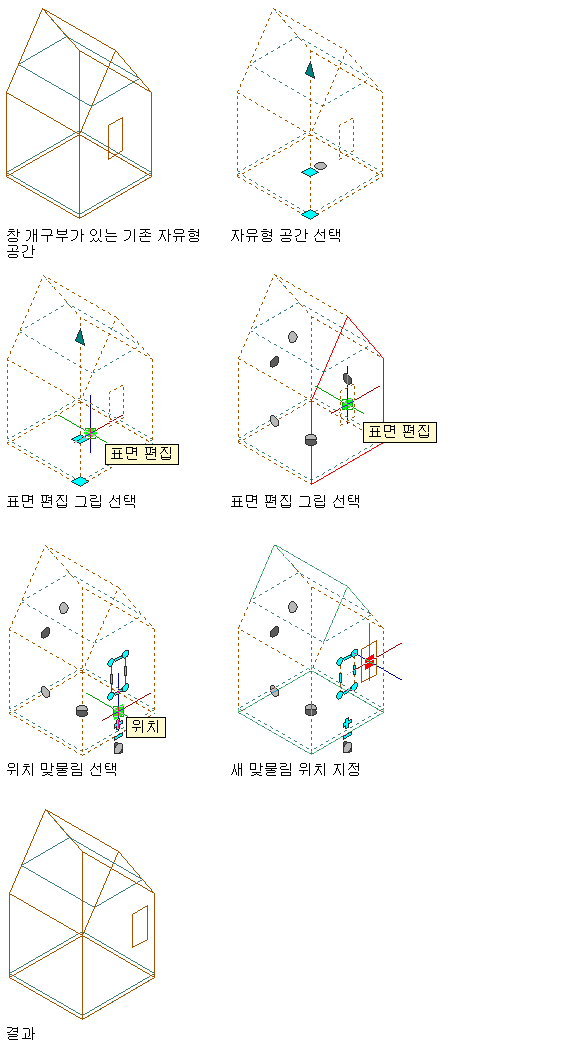 창 개구부가 있는 기존 자유형 공간

자유형 공간 선택

표면 편집

표면 편집 그립 선택

표면 편집

표면 편집 그립 선택

위치

위치 맞물림 선택

새 맞물림 위치 지정

결과