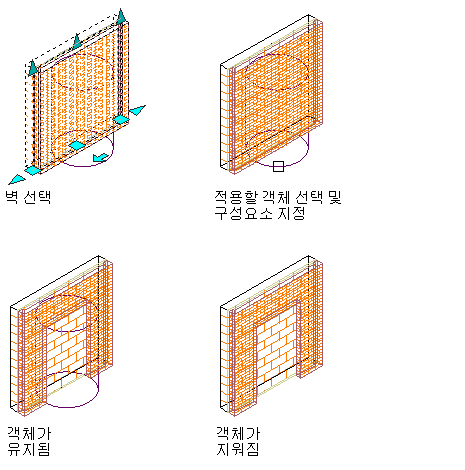 벽 선택

적용할 객체 선택 및 구성요소 지정

객체가 유지됨

객체가 지워짐