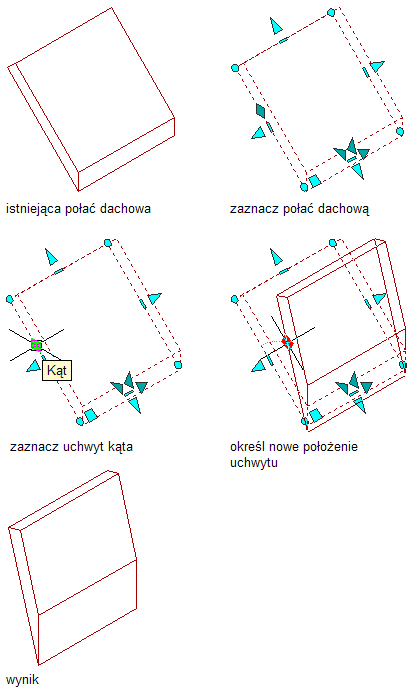 istniejąca połać dachowa

zaznacz połać dachową

Kąt

zaznacz uchwyt kąta

określ nowe położenie uchwytu

wynik