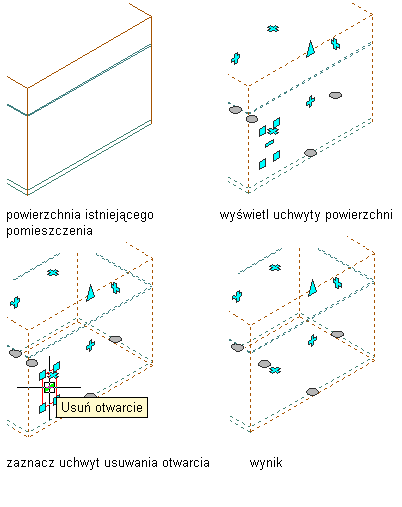 powierzchnia istniejącego pomieszczenia

wyświetl uchwyty powierzchni

Usuń otwarcie

zaznacz uchwyt usuwania otwarcia

wynik