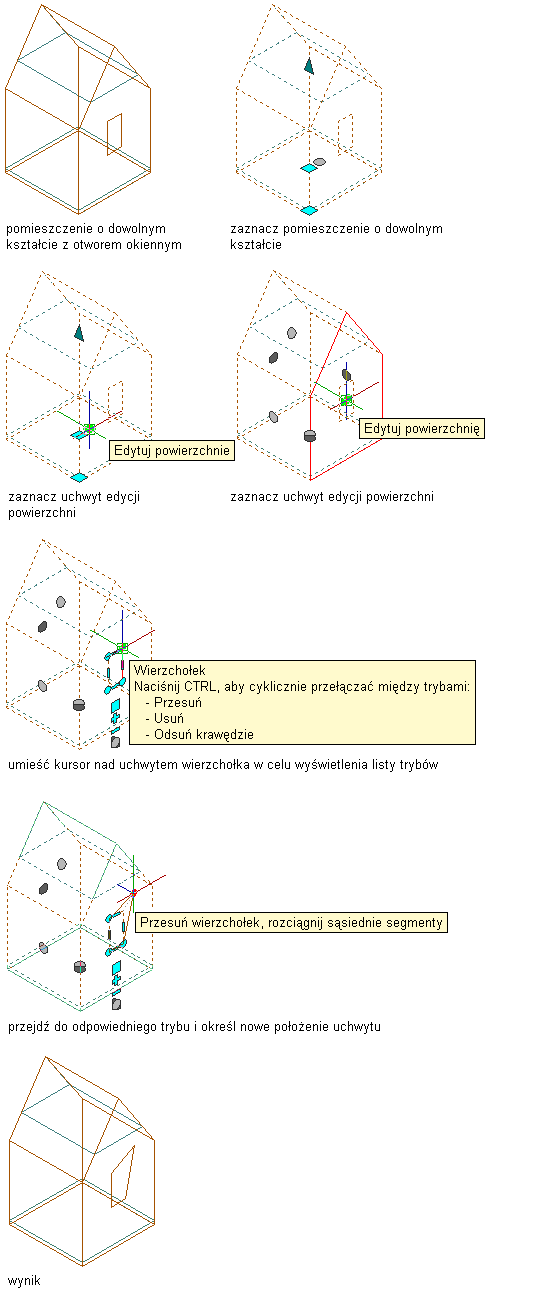 pomieszczenie o dowolnym kształcie z otworem okiennym

zaznacz pomieszczenie o dowolnym kształcie

Edytuj powierzchnie

zaznacz uchwyt edycji powierzchni

Edytuj powierzchnię

zaznacz uchwyt edycji powierzchni

Wierzchołek
Naciśnij CTRL, aby cyklicznie przełączać między trybami:
- Przesuń
- Usuń
- Odsuń krawędzie

umieść kursor nad uchwytem wierzchołka w celu wyświetlenia listy trybów

Przesuń wierzchołek, rozciągnij sąsiednie segmenty

przejdź do odpowiedniego trybu i określ nowe położenie uchwytu

wynik