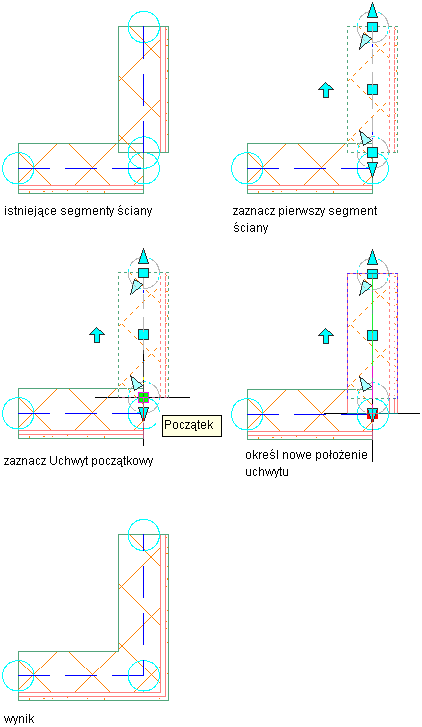 istniejące segmenty ściany

zaznacz pierwszy segment ściany

Początek

zaznacz Uchwyt początkowy

określ nowe położenie uchwytu

wynik