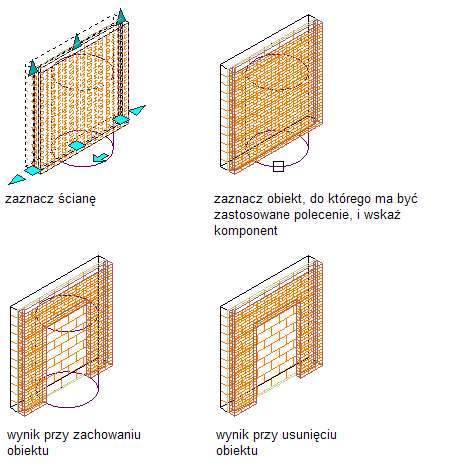 zaznacz ścianę

zaznacz obiekt, do którego ma być zastosowane polecenie, i wskaż komponent

wynik przy zachowaniu obiektu

wynik przy usunięciu obiektu