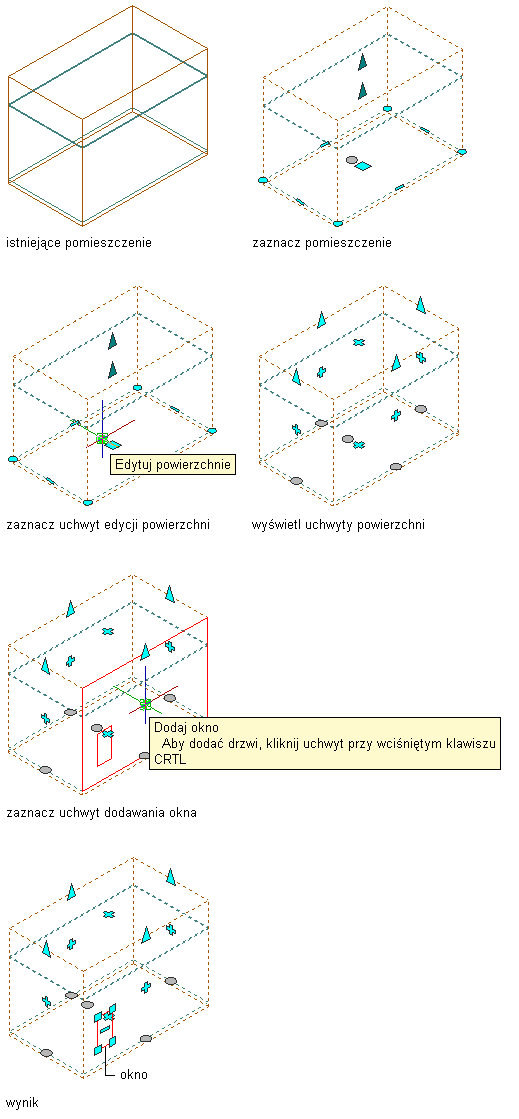 istniejące pomieszczenie

zaznacz pomieszczenie

Edytuj powierzchnie

zaznacz uchwyt edycji powierzchni

wyświetl uchwyty powierzchni

Dodaj okno
Aby dodać drzwi, kliknij uchwyt przy wciśniętym klawiszu CRTL

zaznacz uchwyt dodawania okna

okno

wynik