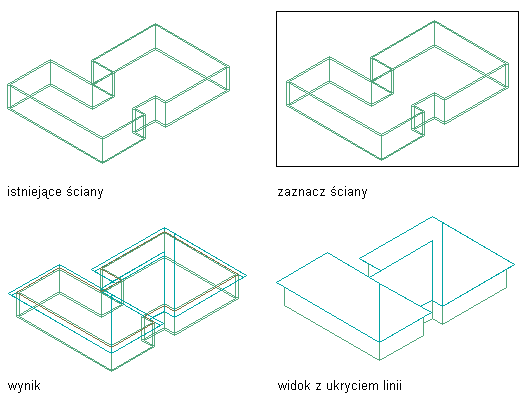 istniejące ściany

zaznacz ściany

wynik

widok z ukryciem linii