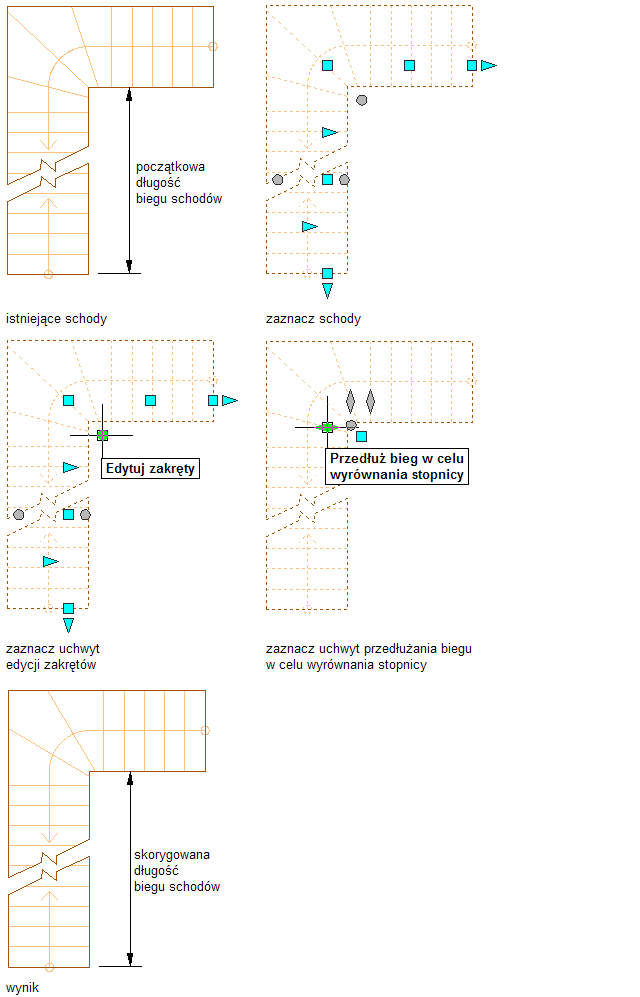 początkowa długość biegu schodów

istniejące schody

zaznacz schody

Edytuj zakręty

zaznacz uchwyt edycji zakrętów

Przedłuż bieg w celu wyrównania stopnicy

zaznacz uchwyt przedłużania biegu w celu wyrównania stopnicy

skorygowana długość biegu schodów

wynik