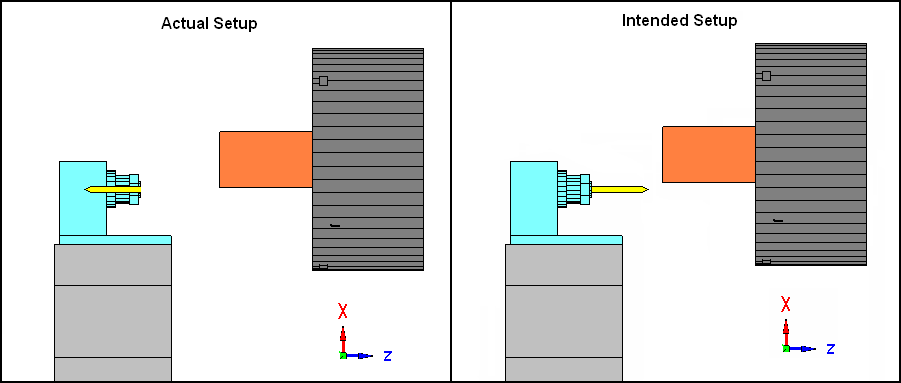 Actual Setup

X
Z

Intended Setup

X
Z