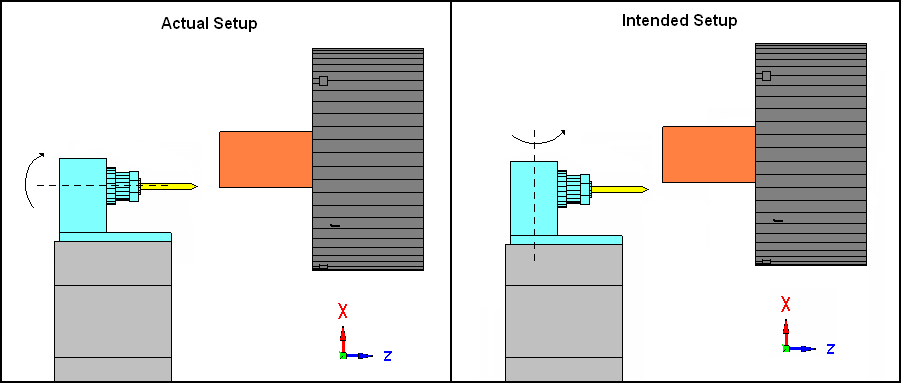 Actual Setup

X

Z

Intended Setup

X

Z