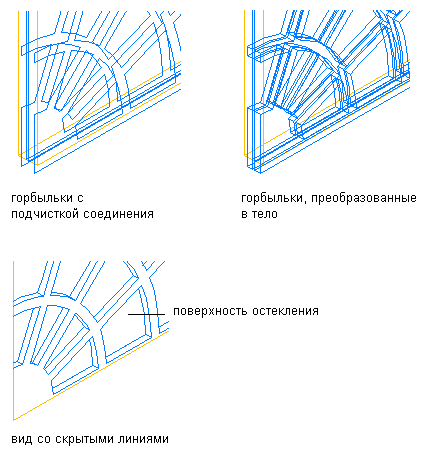 горбыльки с подчисткой соединения

горбыльки, преобразованные в тело

поверхность остекления

вид со скрытыми линиями