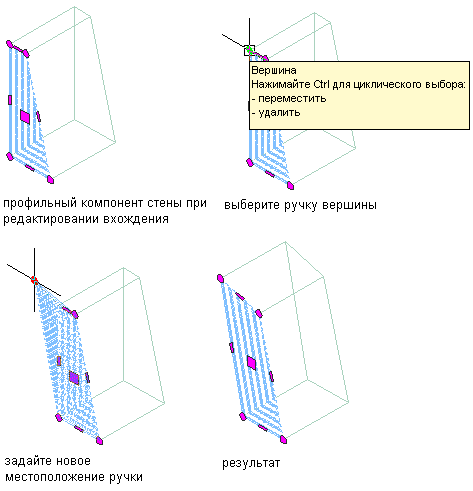 Вершина
Нажимайте Ctrl для циклического выбора:
- переместить
- удалить

профильный компонент стены при редактировании вхождения

выберите ручку вершины

задайте новое местоположение ручки

результат