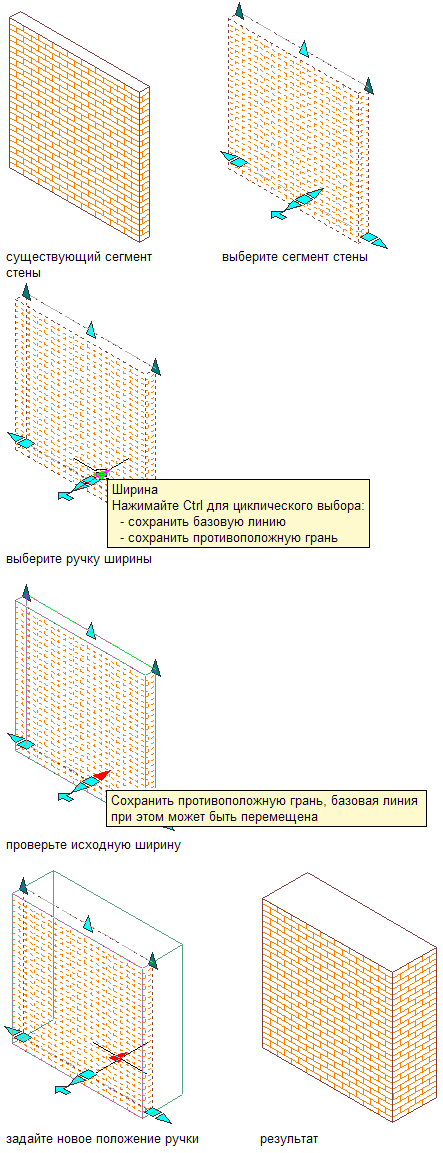 существующий сегмент стены

выберите сегмент стены

Ширина
Нажимайте Ctrl для циклического выбора:
- сохранить базовую линию
- сохранить противоположную грань

выберите ручку ширины

Сохранить противоположную грань, базовая линия при этом может быть перемещена

проверьте исходную ширину

задайте новое положение ручки

результат