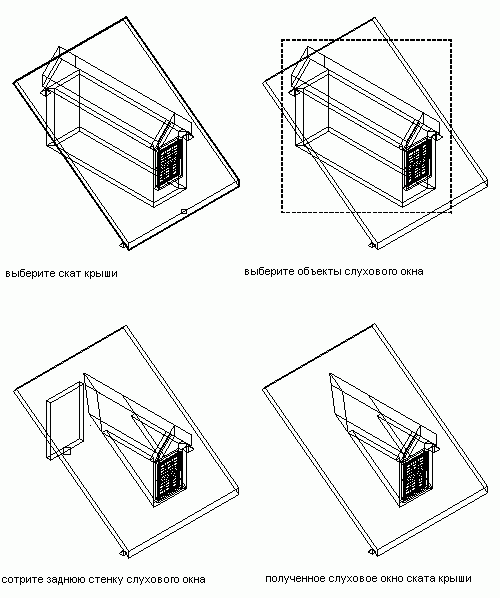 выберите скат крыши

выберите объекты слухового окна

сотрите заднюю стенку слухового окна

полученное слуховое окно ската крыши