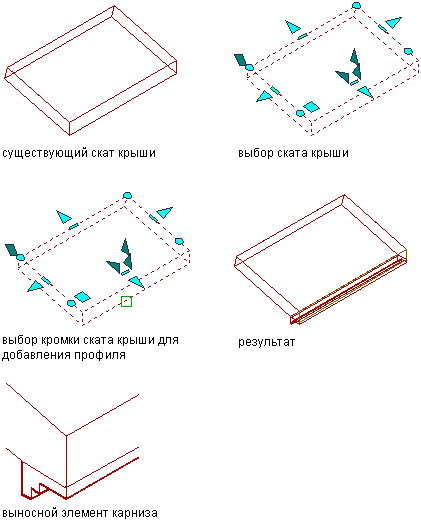 существующий скат крыши

выбор ската крыши

выбор кромки ската крыши для добавления профиля

результат

выносной элемент карниза