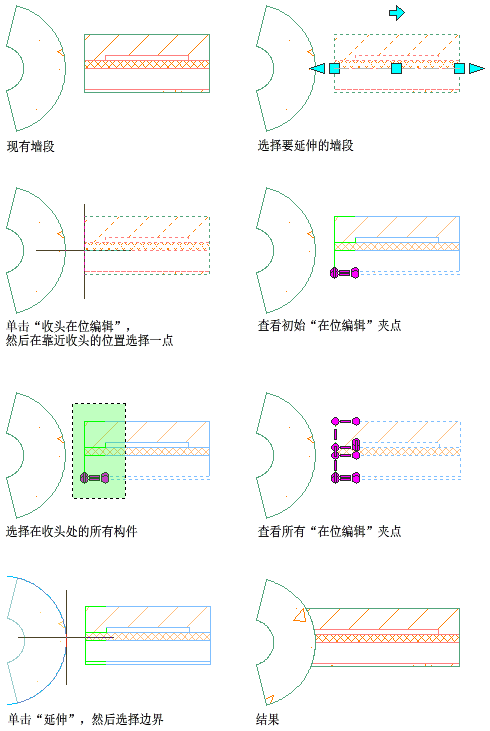 现有墙段

选择要延伸的墙段

单击“收头在位编辑”，然后在靠近收头的位置选择一点

查看初始“在位编辑”夹点

选择在收头处的所有构件

查看所有“在位编辑”夹点

单击“延伸”，然后选择边界

结果