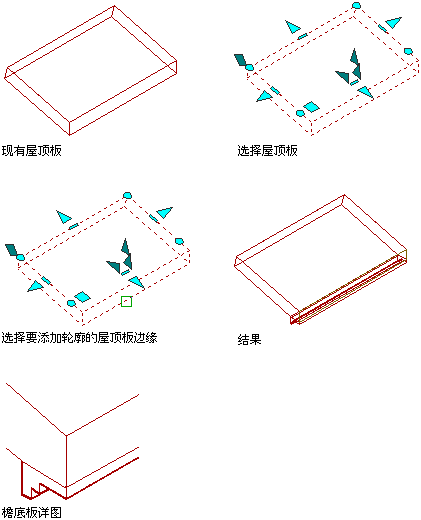 现有屋顶板

选择屋顶板

选择要添加轮廓的屋顶板边缘

结果

檐底板详图