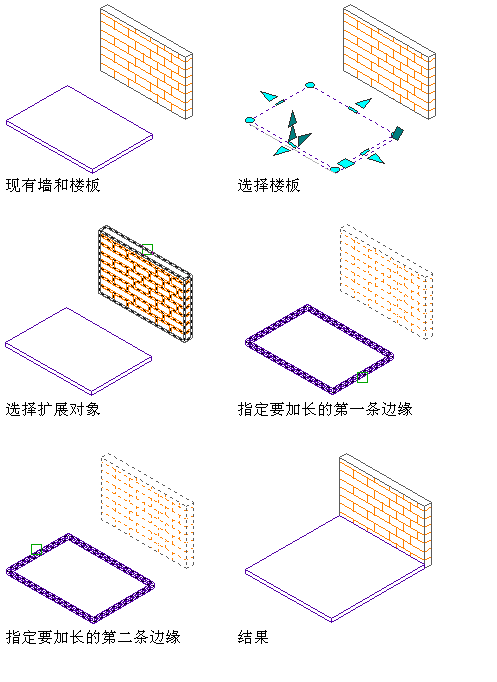 现有墙和楼板

选择楼板

选择扩展对象

指定要加长的第一条边缘

指定要加长的第二条边缘

结果