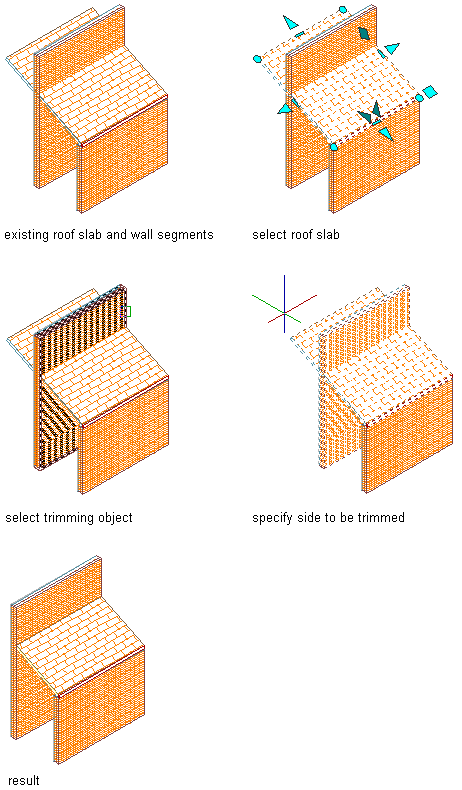 existing roof slab and wall segments

select roof slab

select trimming object

specify side to be trimmed

result