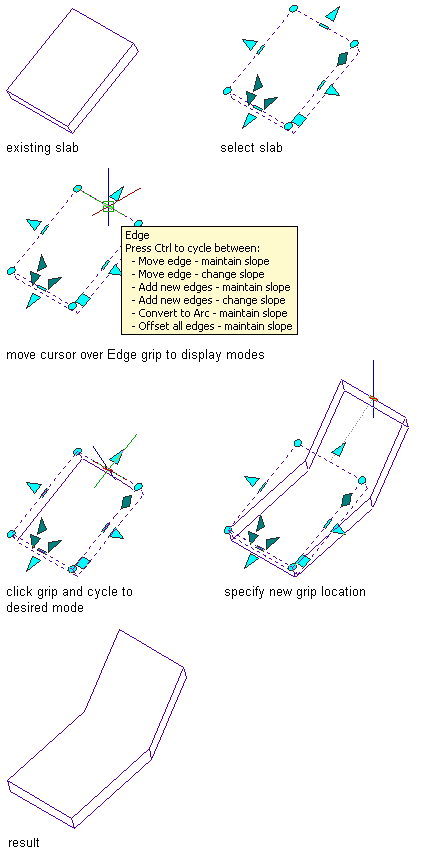 existing slab

select slab

Edge
Press Ctrl to cycle between:
- Move edge - maintain slope
- Move edge - change slope
- Add new edges - maintain slope
- Add new edges - change slope
- Convert to Arc - maintain slope
- Offset all edges - maintain slope

move cursor over Edge grip to display modes

click grip and cycle to desired mode

specify new grip location

result