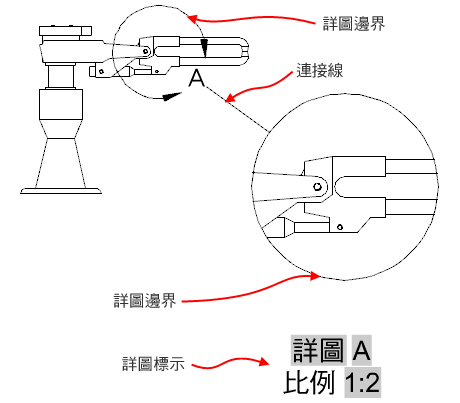 詳圖邊界

連接線

A

詳圖邊界

詳圖標示

詳圖 A
比例 1:2