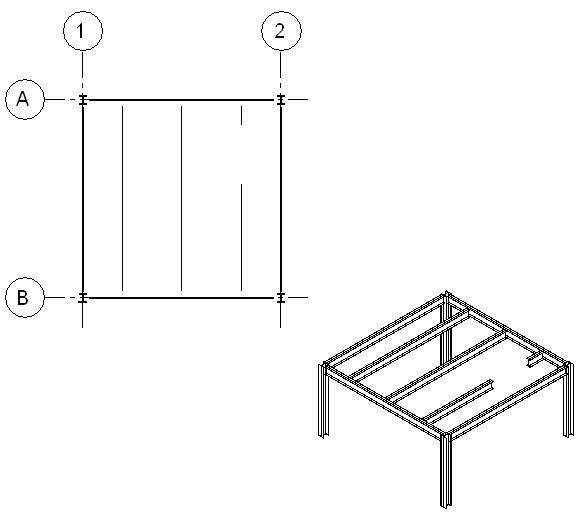 1
2
A
B