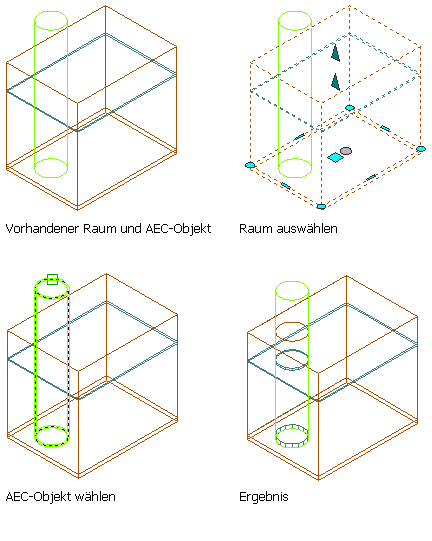 Vorhandener Raum und AEC-Objekt

Raum auswählen

AEC-Objekt wählen

Ergebnis