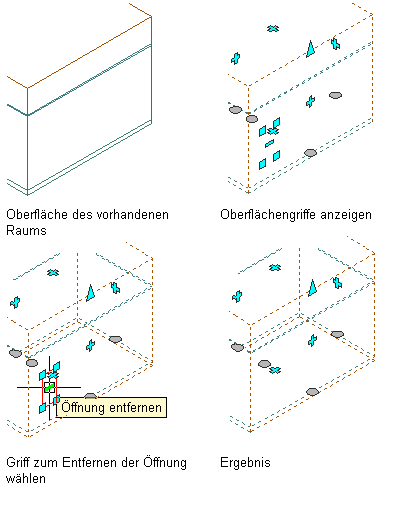 Oberfläche des vorhandenen Raums

Oberflächengriffe anzeigen

Öffnung entfernen

Griff zum Entfernen der Öffnung wählen

Ergebnis