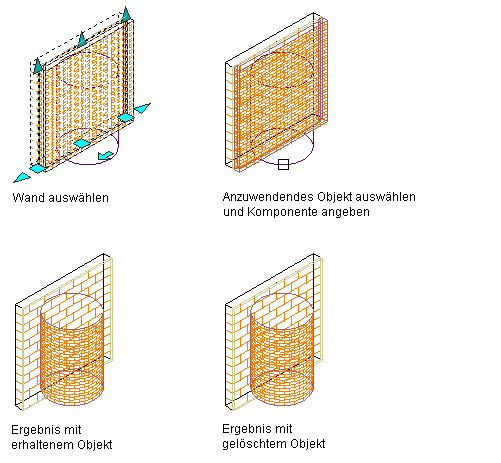 Wand auswählen

Anzuwendendes Objekt auswählen und Komponente angeben

Ergebnis mit erhaltenem Objekt

Ergebnis mit gelöschtem Objekt