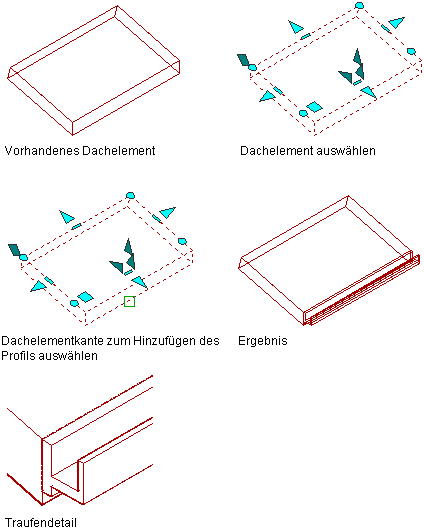 Vorhandenes Dachelement

Dachelement auswählen

Dachelementkante zum Hinzufügen des Profils auswählen

Ergebnis

Traufendetail