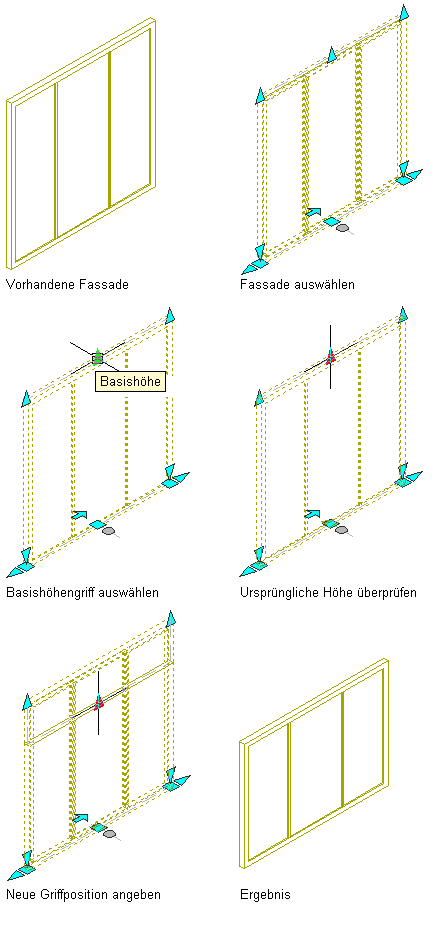 Vorhandene Fassade

Fassade auswählen

Basishöhe

Basishöhengriff auswählen

Ursprüngliche Höhe überprüfen

Neue Griffposition angeben

Ergebnis