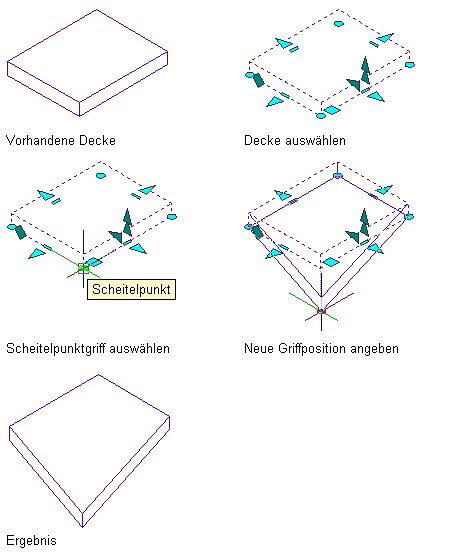 Vorhandene Decke

Decke auswählen

Scheitelpunkt

Scheitelpunktgriff auswählen

Neue Griffposition angeben

Ergebnis