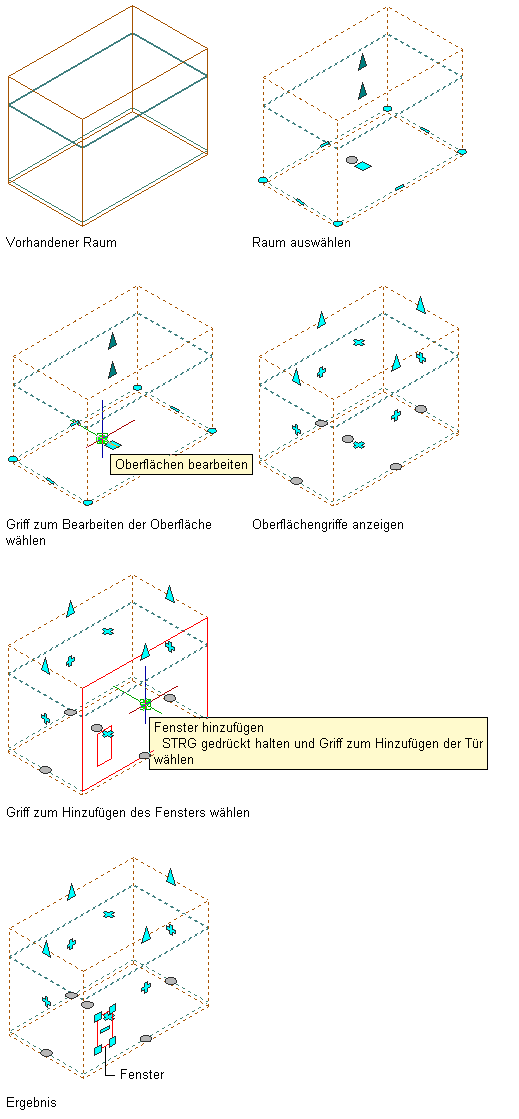 Vorhandener Raum

Raum auswählen

Oberflächen bearbeiten

Griff zum Bearbeiten der Oberfläche wählen

Oberflächengriffe anzeigen

Fenster hinzufügen
STRG gedrückt halten und Griff zum Hinzufügen der Tür wählen

Griff zum Hinzufügen des Fensters wählen

Fenster

Ergebnis