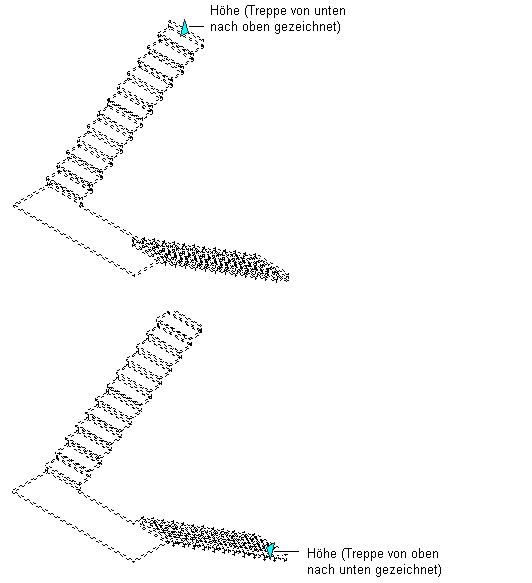 Höhe (Treppe von unten nach oben gezeichnet)

Höhe (Treppe von oben nach unten gezeichnet)