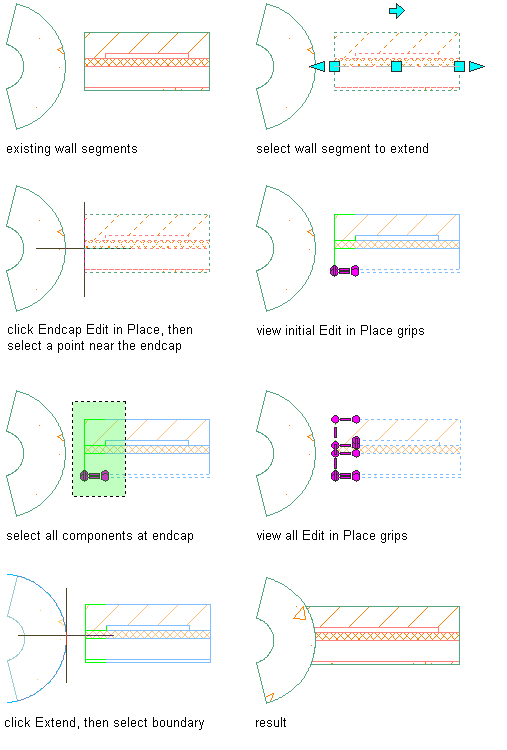 existing wall segments

select wall segment to extend

click Endcap Edit in Place, then select a point near the endcap

view initial Edit in Place grips

select all components at endcap

view all Edit in Place grips

click Extend, then select boundary

result