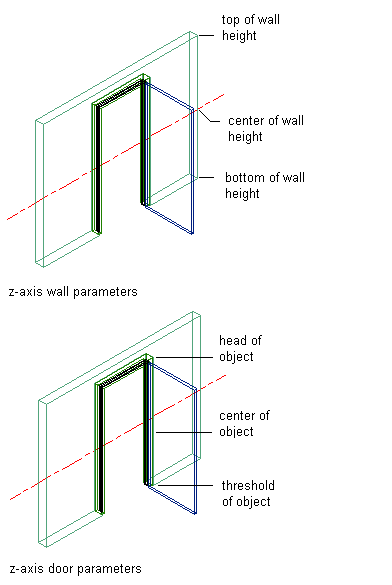 top of wall height

center of wall height

bottom of wall height

z-axis wall parameters

head of object

center of object

threshold of object

z-axis door parameters