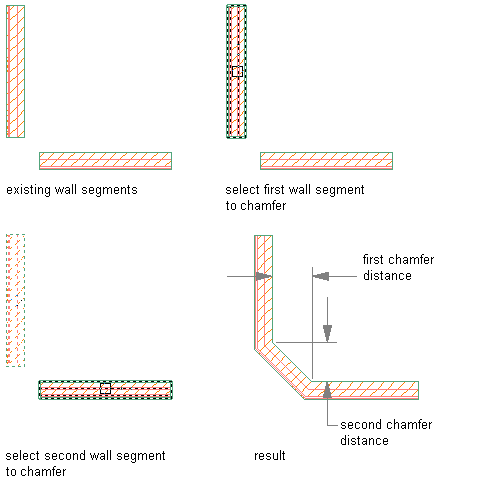 existing wall segments

select first wall segment to chamfer

first chamfer distance

second chamfer distance

select second wall segment to chamfer

result