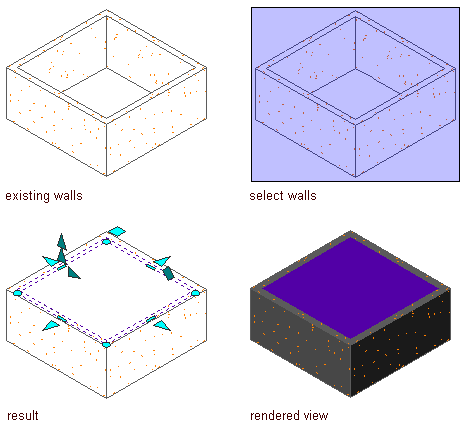 existing walls

select walls

result

rendered view