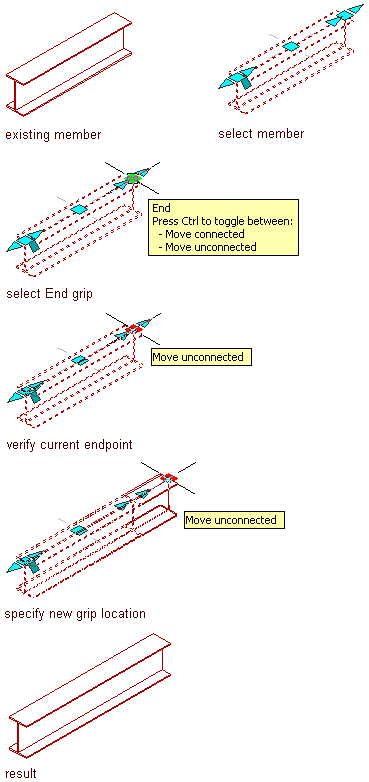 existing member

select member

End
Press Ctrl to toggle between:
- Move connected
- Move unconnected

select End grip

Move unconnected

verify current endpoint

Move unconnected

specify new grip location

result